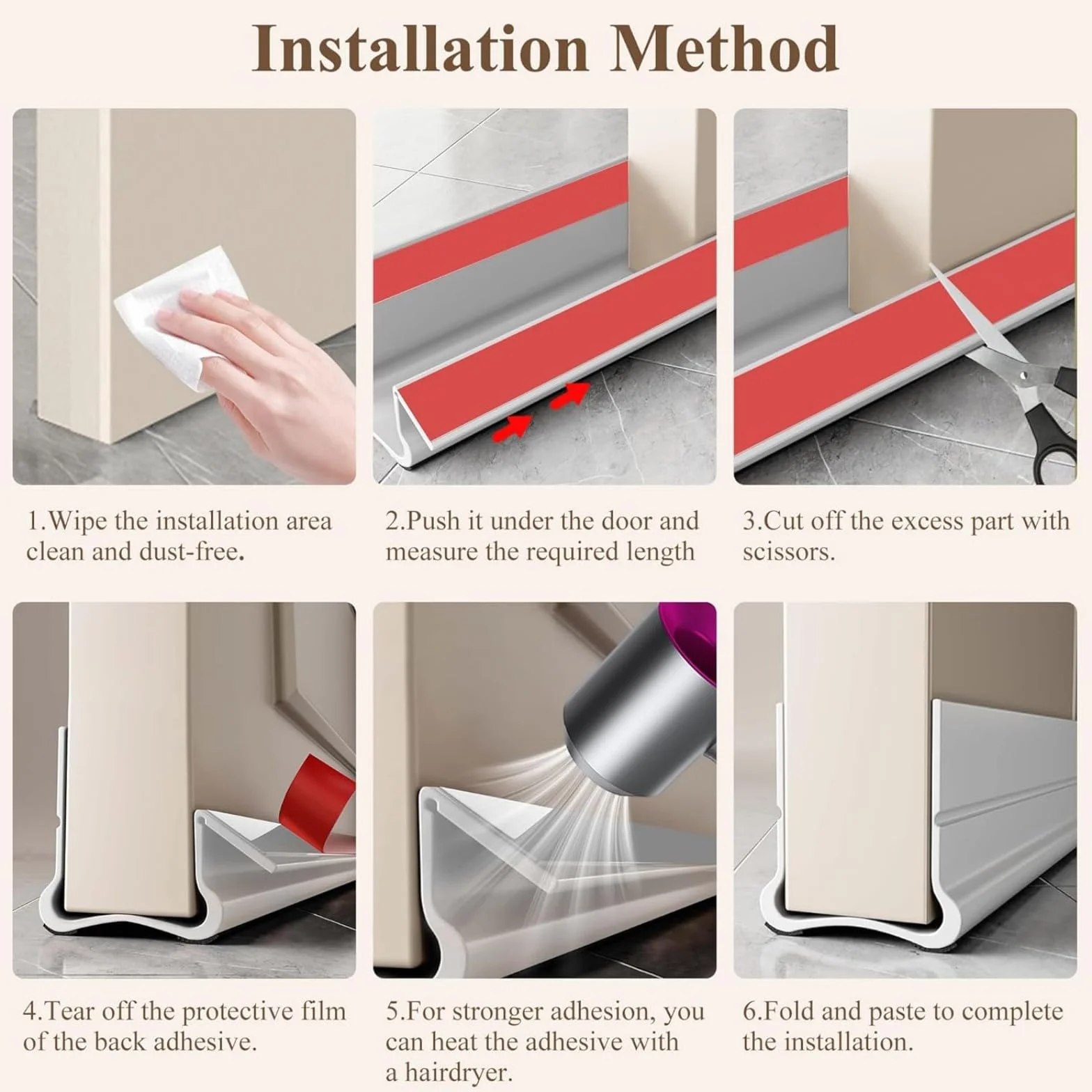 Installation Method

1.Wipe the installation area clean and dust-free.

2.Push it under the door and measure the required length

3.Cut off the excess part with scissors.

4.Tear off the protective film of the back adhesive.

5.For stronger adhesion, you can heat the adhesive with a hairdryer.

6.Fold and paste to complete the installation.