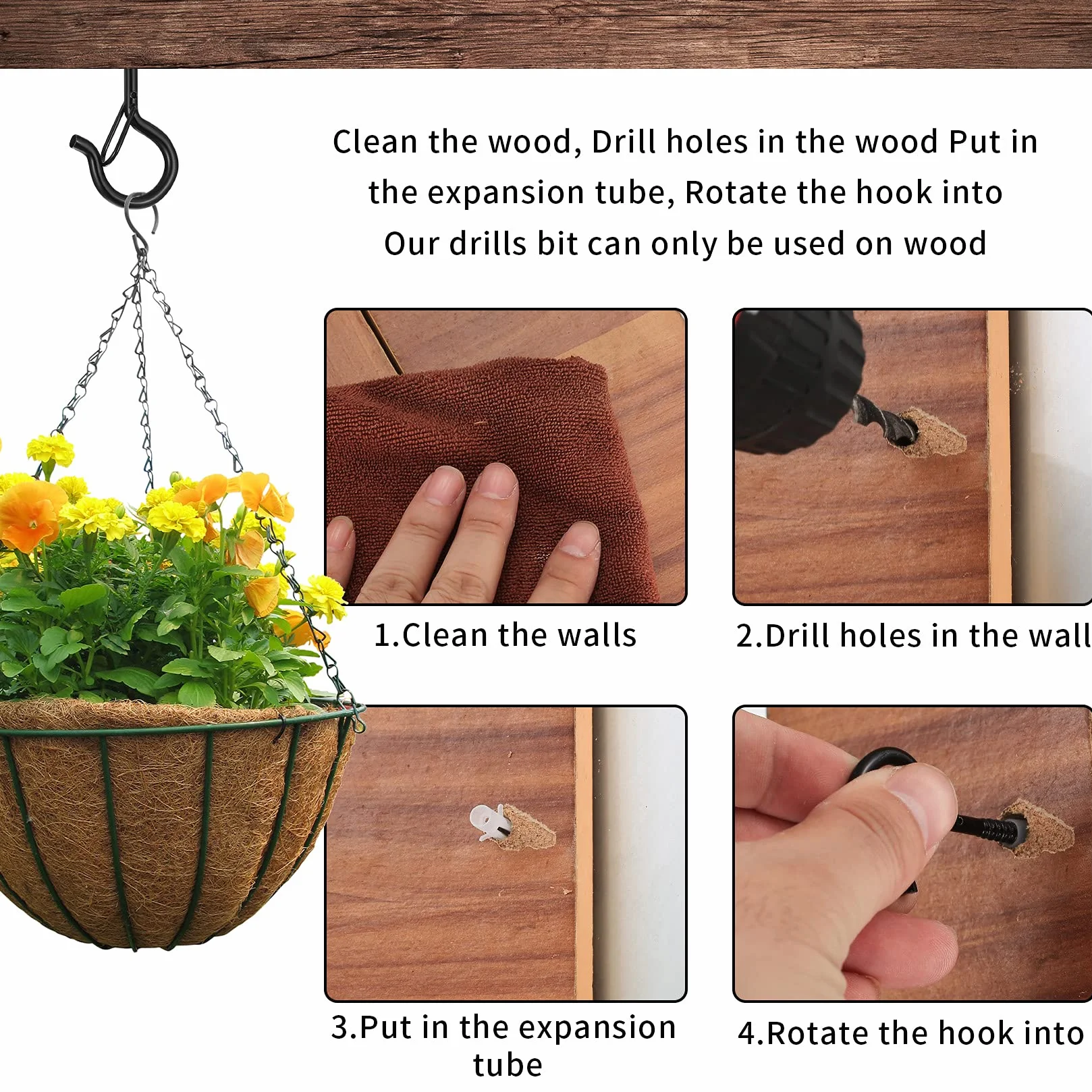 Clean the wood, Drill holes in the wood Put in the expansion tube, Rotate the hook into Our drills bit can only be used on wood

1.Clean the walls

2.Drill holes in the wall

3.Put in the expansion tube

4.Rotate the hook into