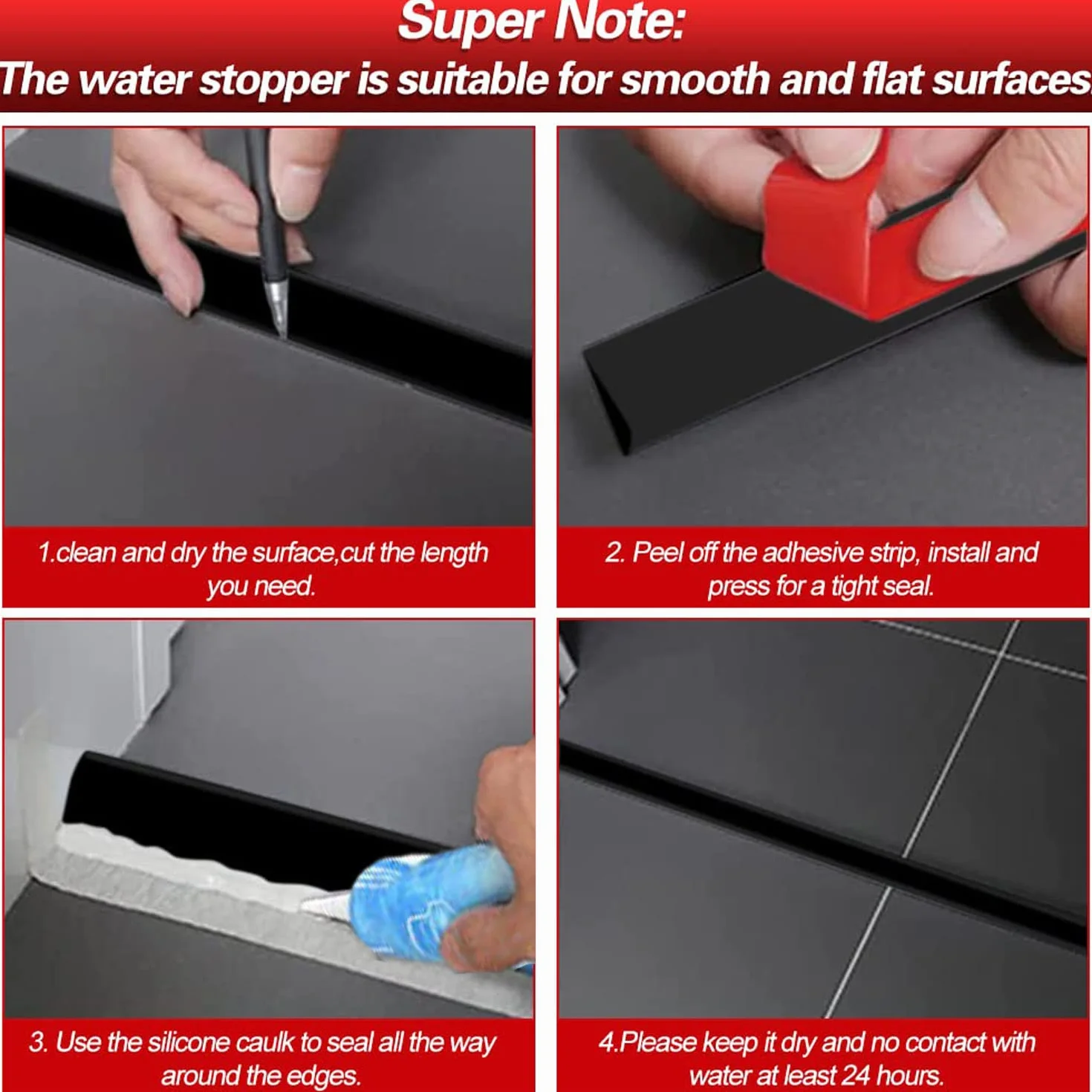 Super Note:
The water stopper is suitable for smooth and flat surfaces

1.clean and dry the surface,cut the length you need.

2. Peel off the adhesive strip, install and press for a tight seal.

3. Use the silicone caulk to seal all the way around the edges.

4.Please keep it dry and no contact with water at least 24 hours.