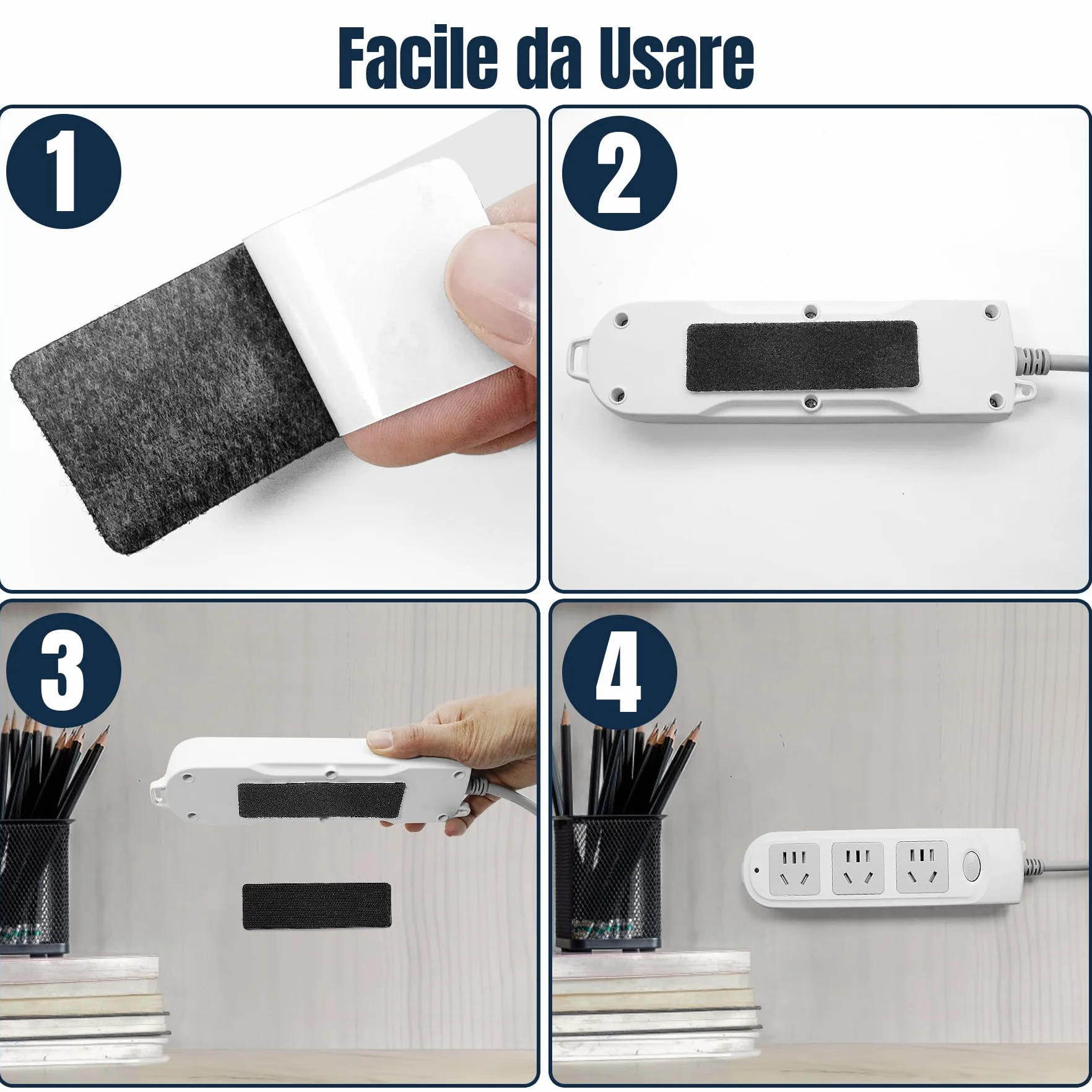 Facile da Usare

1

2

3

4