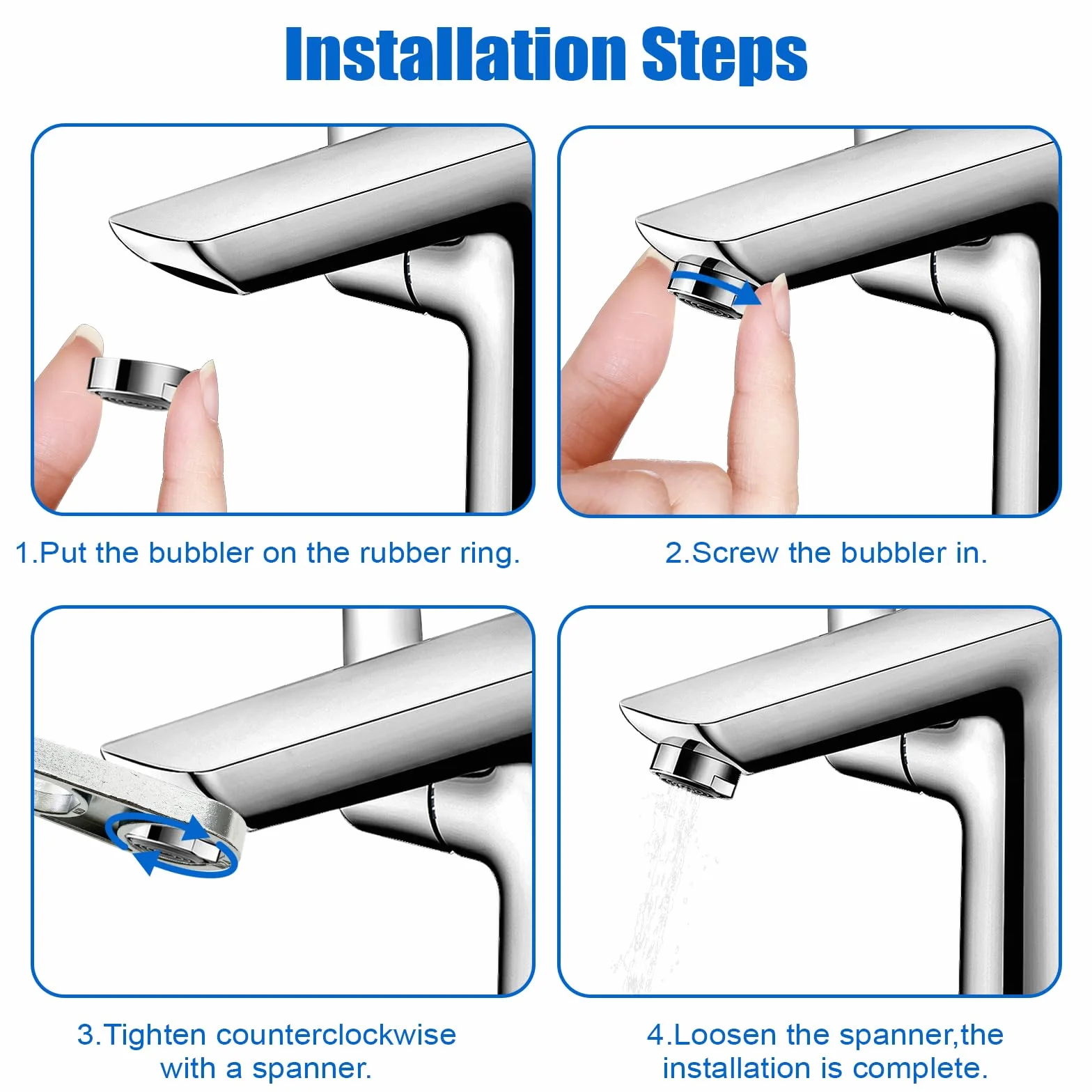 Installation Steps

1.Put the bubbler on the rubber ring.

2.Screw the bubbler in.

3.Tighten counterclockwise with a spanner.

4.Loosen the spanner,the installation is complete.