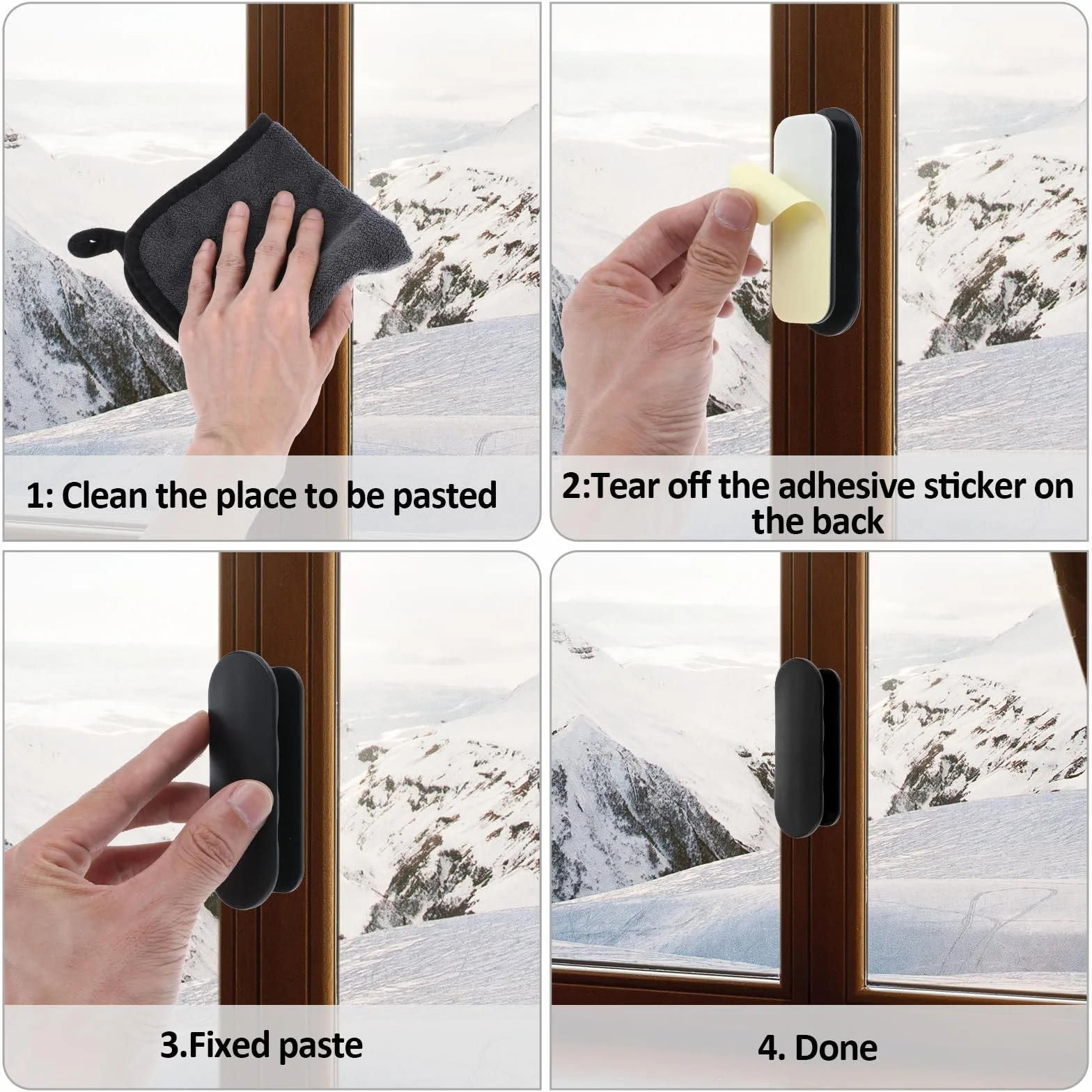 1: Clean the place to be pasted

2:Tear off the adhesive sticker on the back

3.Fixed paste

4. Done