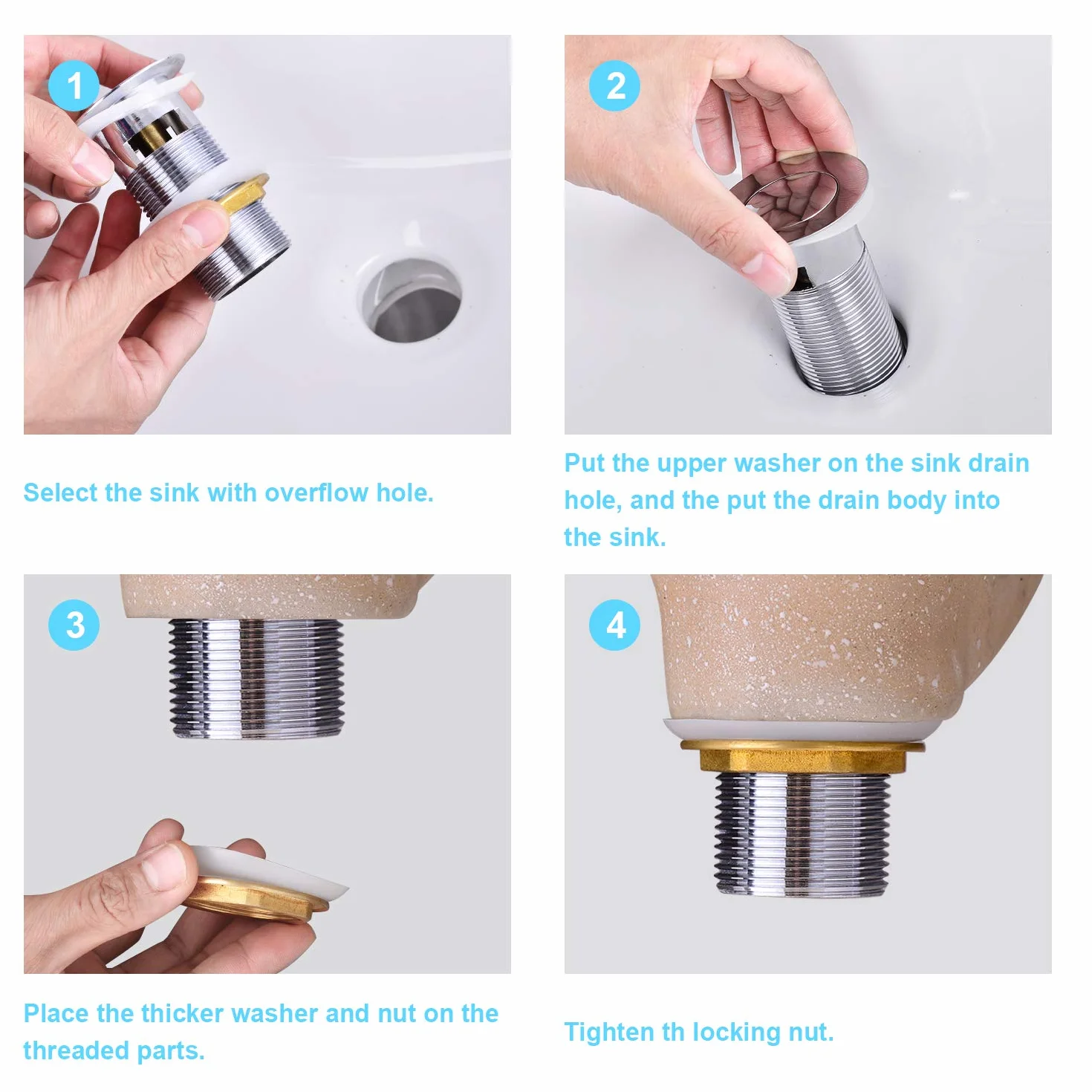 1

Select the sink with overflow hole.

2

Put the upper washer on the sink drain hole, and the put the drain body into the sink.

3

Place the thicker washer and nut on the threaded parts.

4

Tighten th locking nut.