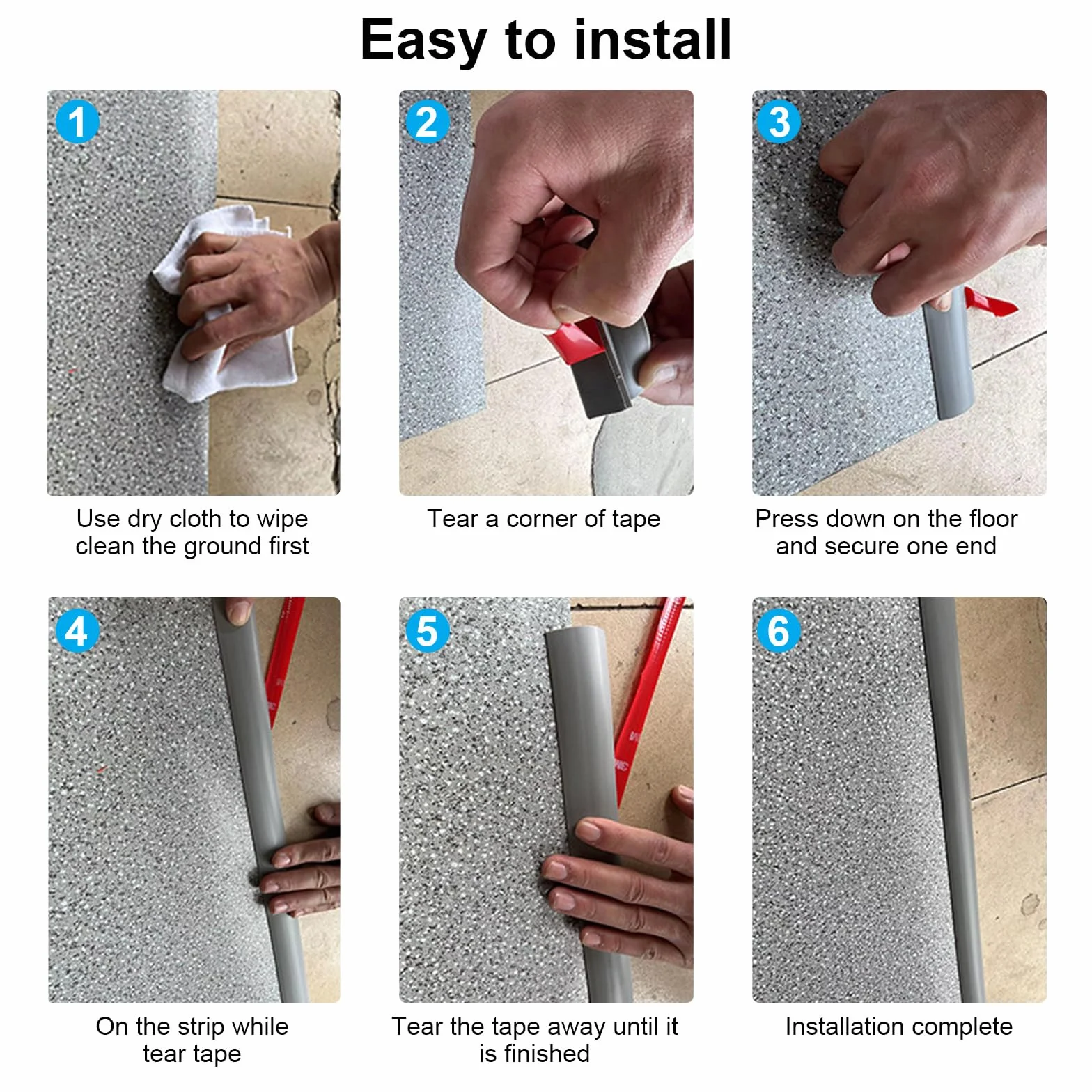 Easy to install

1

Use dry cloth to wipe clean the ground first

2

Tear a corner of tape

3

Press down on the floor and secure one end

4

On the strip while tear tape

5

Tear the tape away until it is finished

6

Installation complete