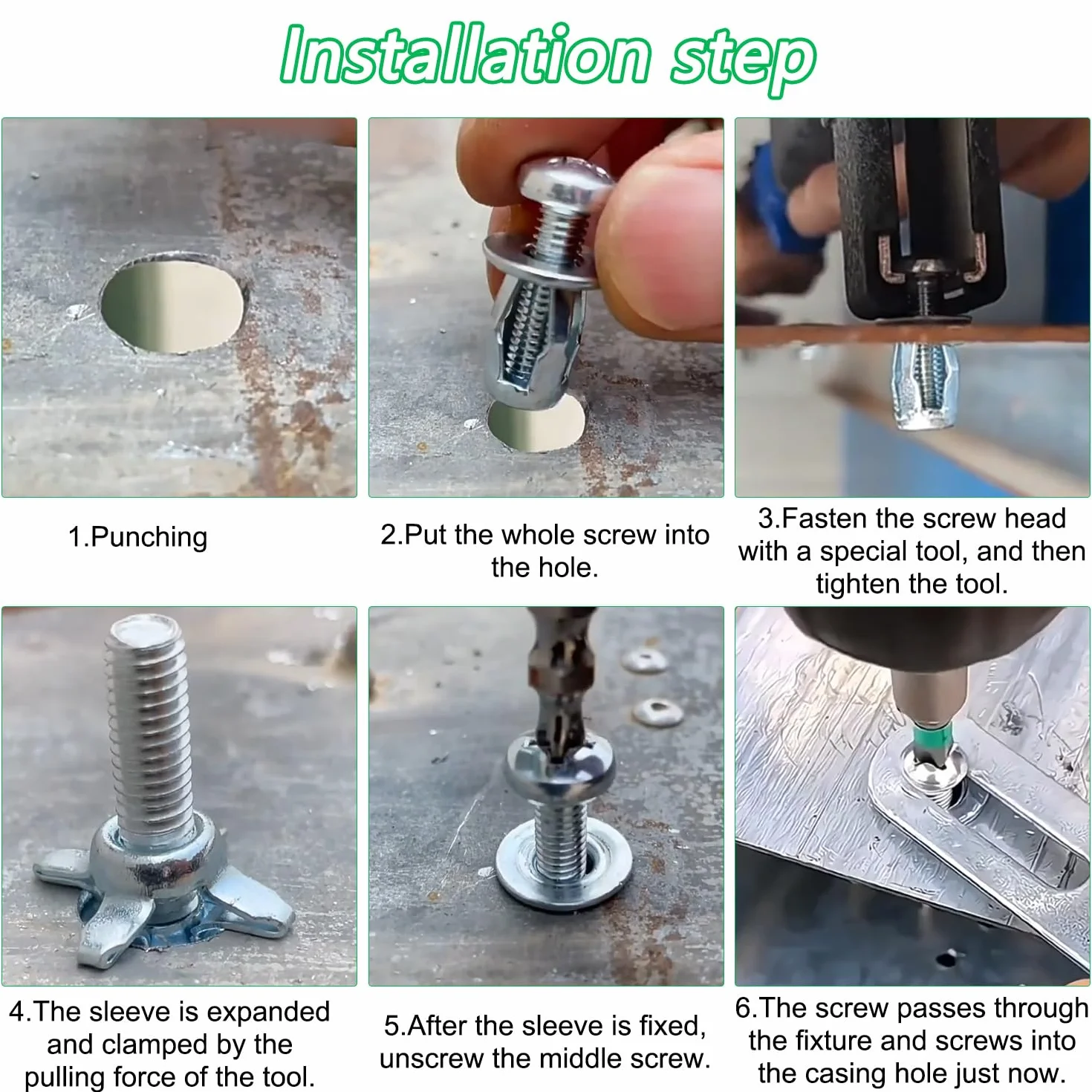 Installation step

1.Punching

2.Put the whole screw into the hole.

3.Fasten the screw head with a special tool, and then tighten the tool.

4.The sleeve is expanded and clamped by the pulling force of the tool.

5.After the sleeve is fixed, unscrew the middle screw.

6.The screw passes through the fixture and screws into the casing hole just now.