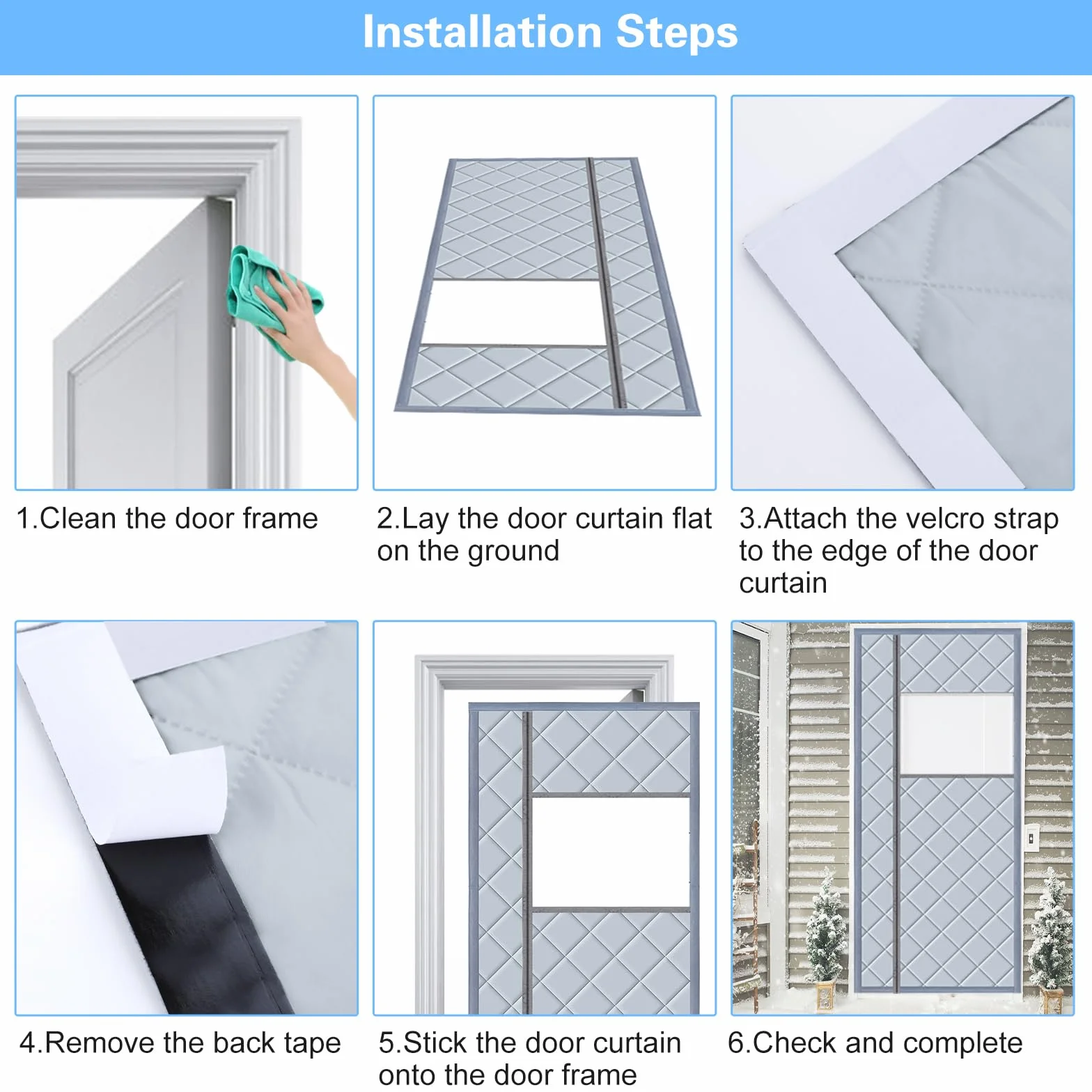 Installation Steps

1.Clean the door frame

2.Lay the door curtain flat on the ground

3.Attach the velcro strap to the edge of the door curtain

4.Remove the back tape

5.Stick the door curtain onto the door frame

6.Check and complete