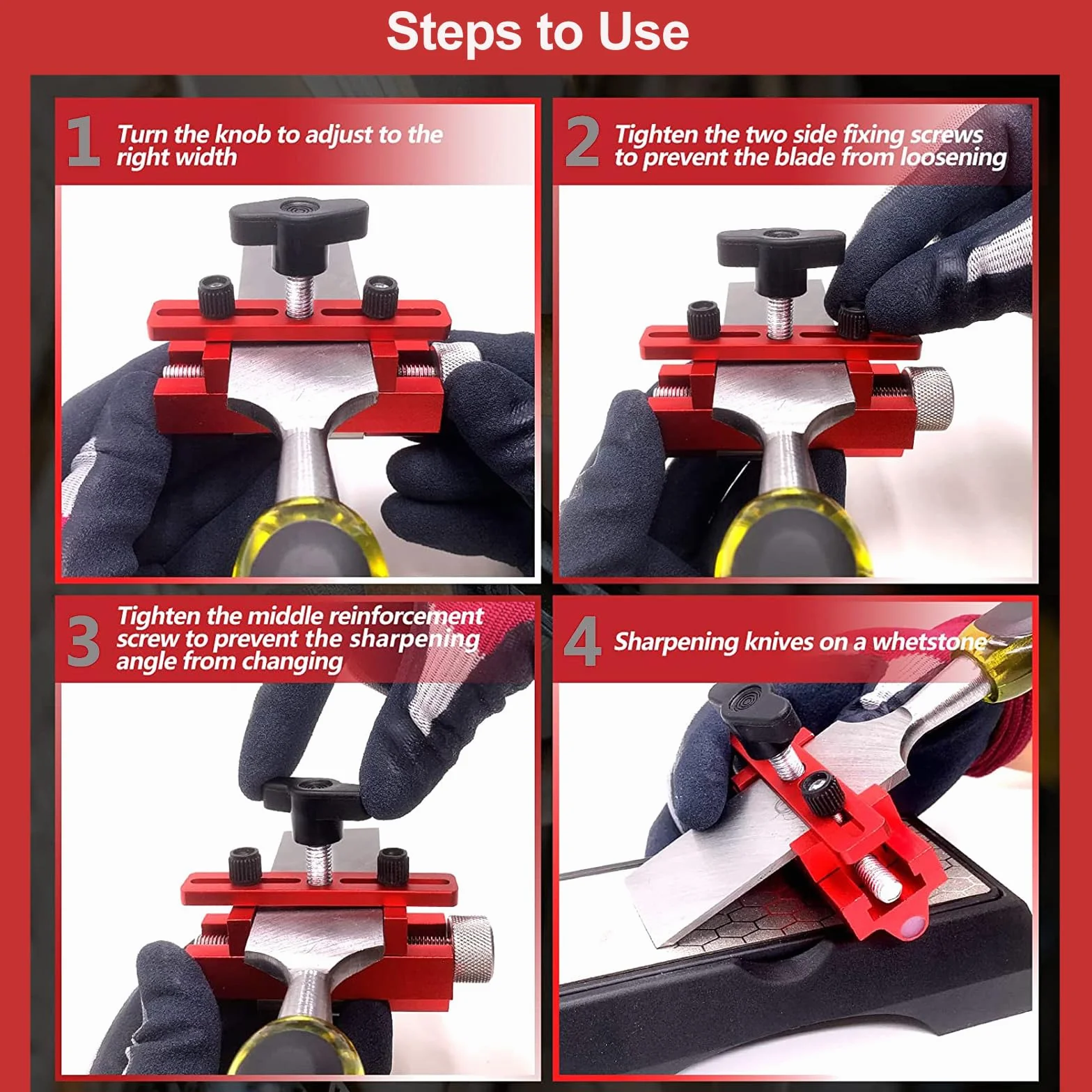 Steps to Use

1 Turn the knob to adjust to the right width

2 Tighten the two side fixing screws to prevent the blade from loosening

3 Tighten the middle reinforcement screw to prevent the sharpening angle from changing

4 Sharpening knives on a whetstone