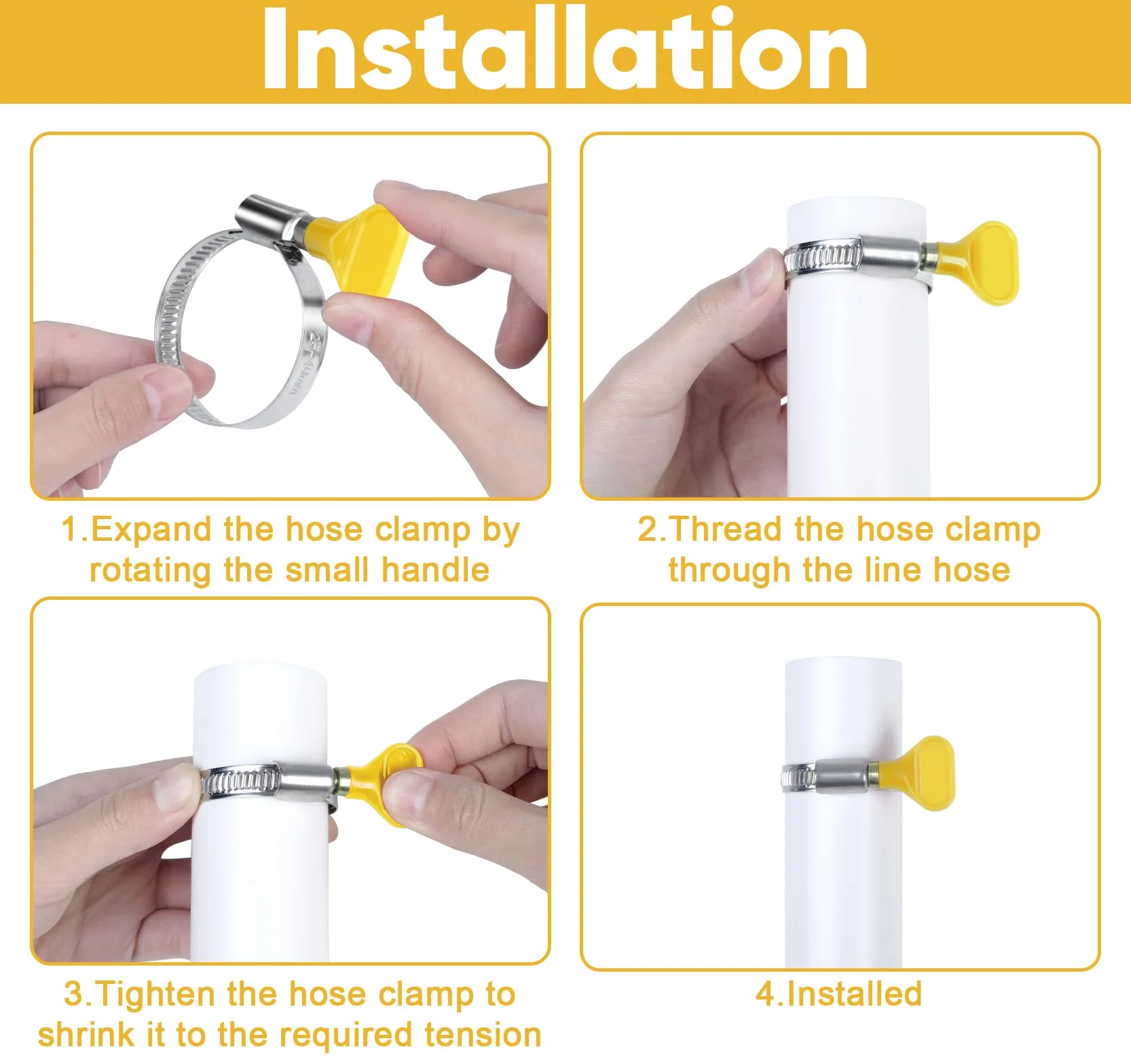 Installation

1.Expand the hose clamp by rotating the small handle

2.Thread the hose clamp through the line hose

3.Tighten the hose clamp to shrink it to the required tension

4.Installed