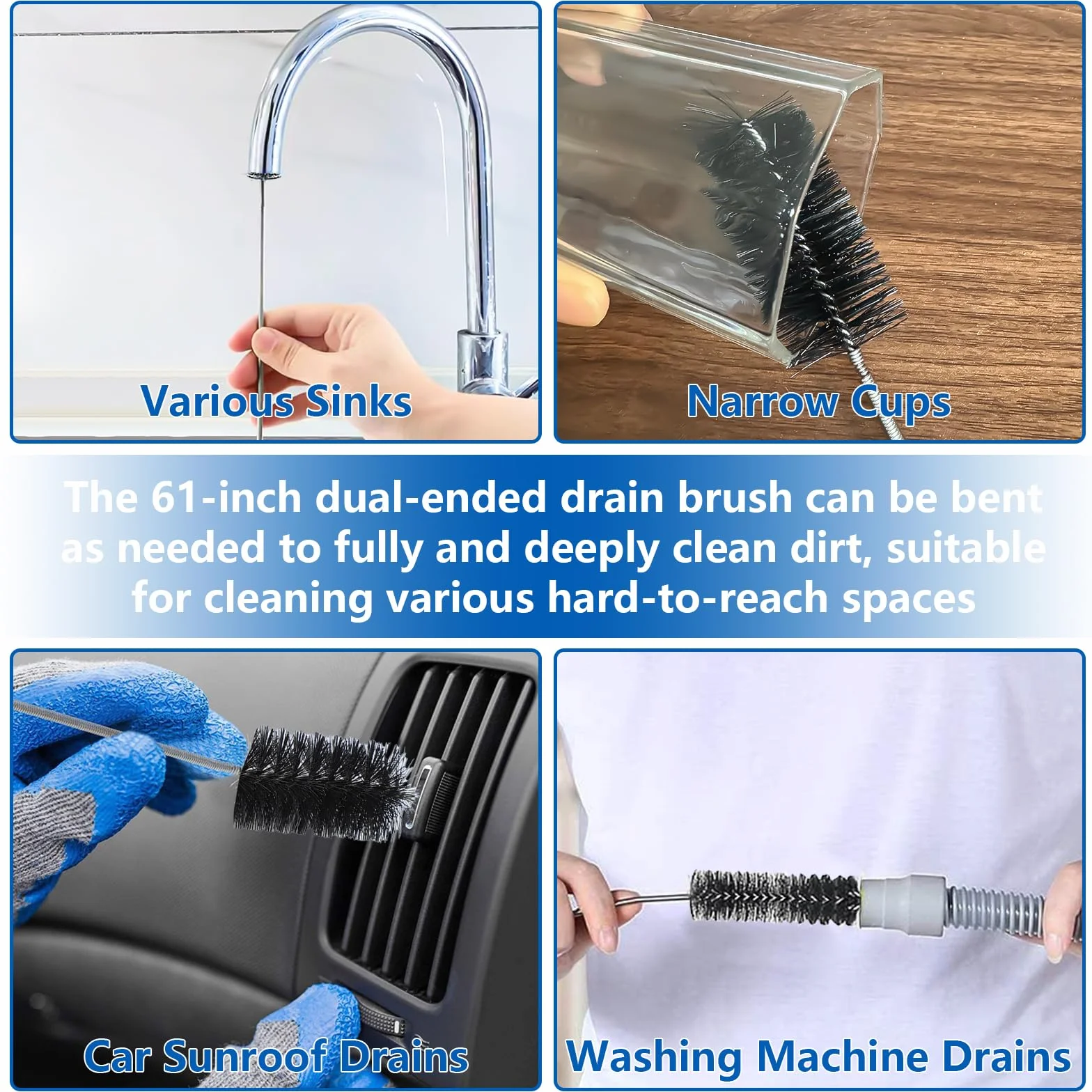 Various Sinks

Narrow Cups

The 61-inch dual-ended drain brush can be bent as needed to fully and deeply clean dirt, suitable for cleaning various hard-to-reach spaces

Car Sunroof Drains

Washing Machine Drains