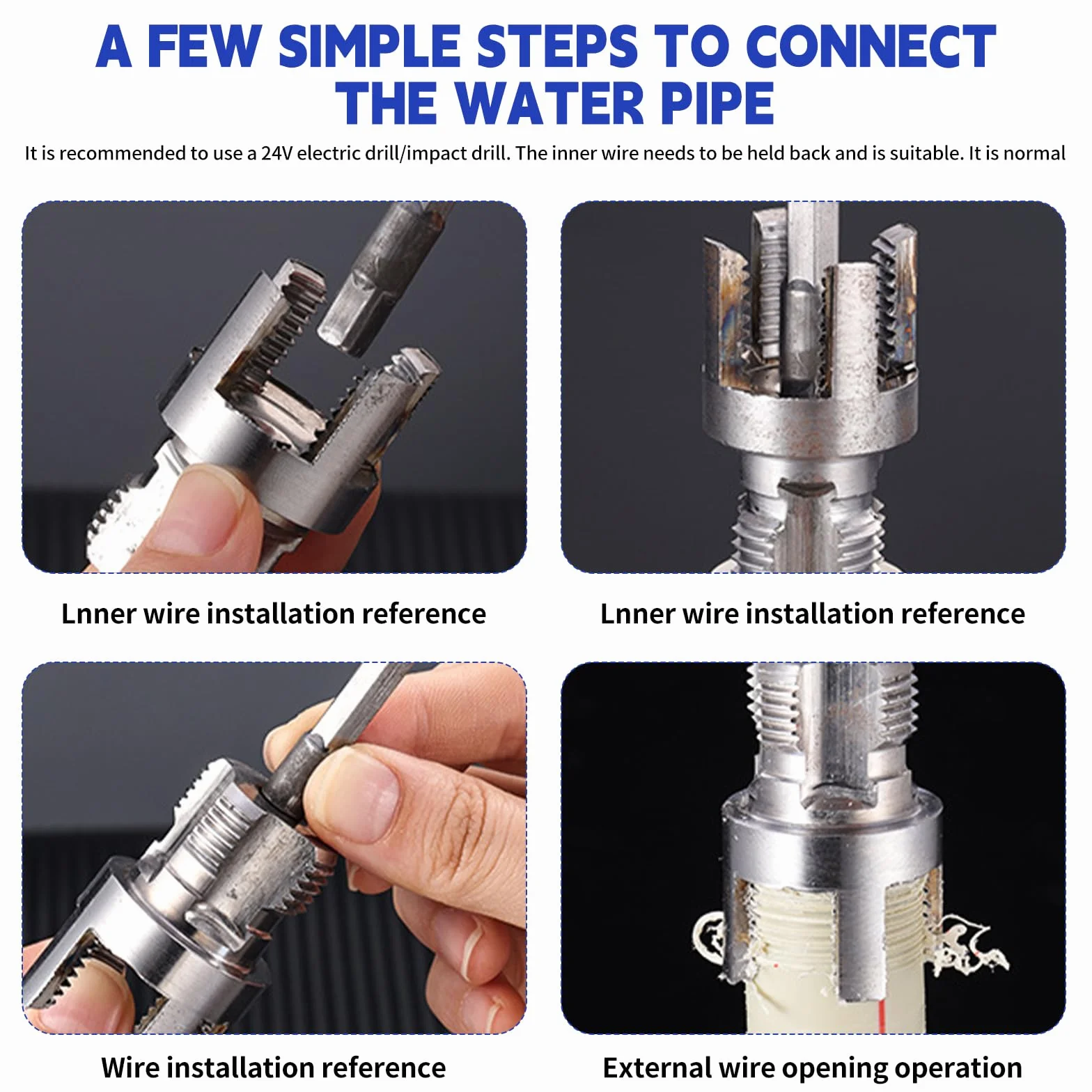 A FEW SIMPLE STEPS TO CONNECT THE WATER PIPE

It is recommended to use a 24V electric drill/impact drill. The inner wire needs to be held back and is suitable. It is normal

Lnner wire installation reference

Lnner wire installation reference

Wire installation reference

External wire opening operation